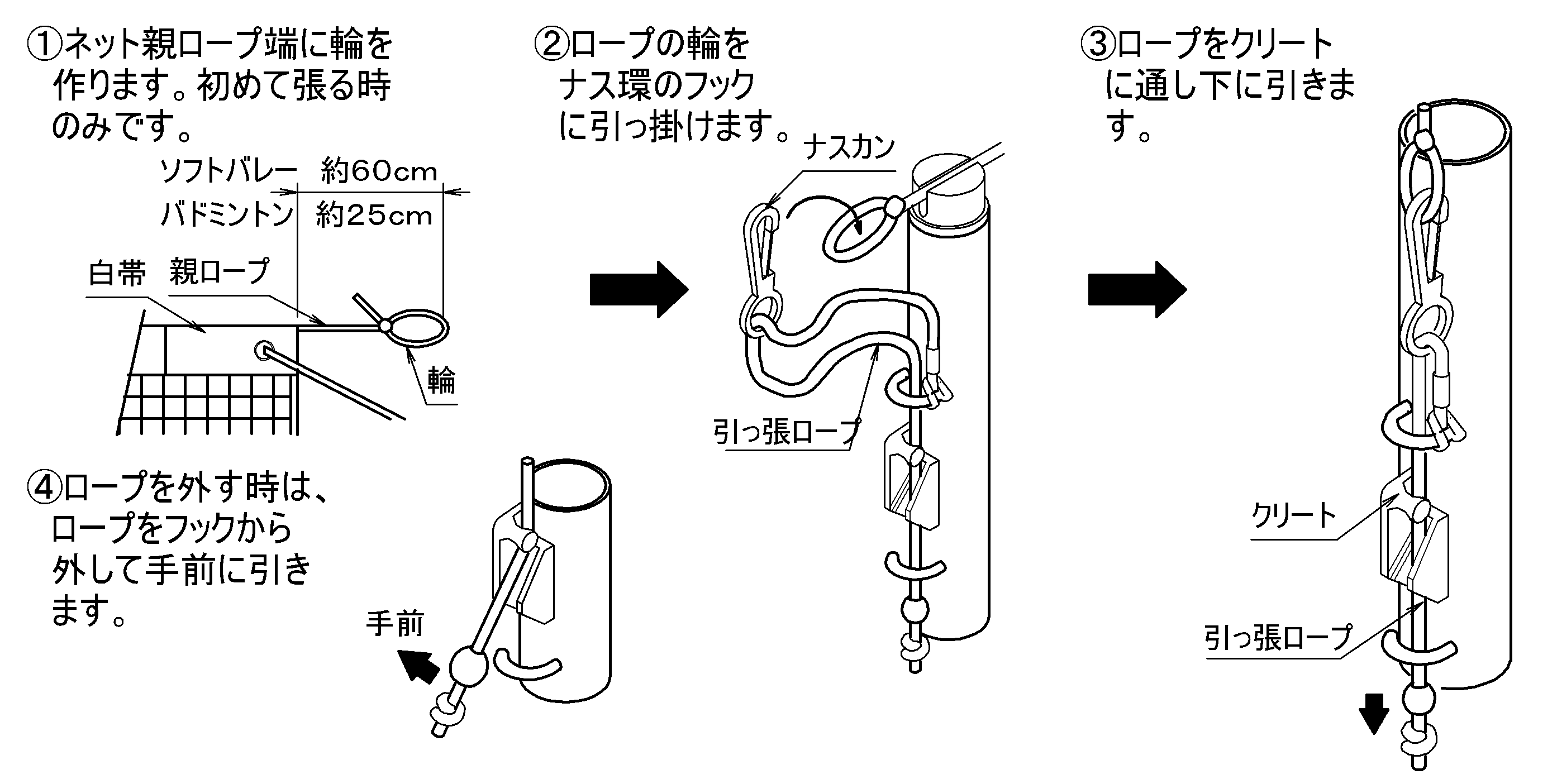 ①ネット親ロープ端に輪を作ります。初めて張る時のみです。

ソフトバレー　約60cm
バドミントン　約25cm

白帯　親ロープ

輪

②ロープの輪をナス環のフックに引っ掛けます。

ナスカン

引っ張ロープ

③ロープをクリートに通し下に引きます。

クリート

引っ張ロープ

④ロープを外す時は、ロープをフックから外して手前に引きます。

手前